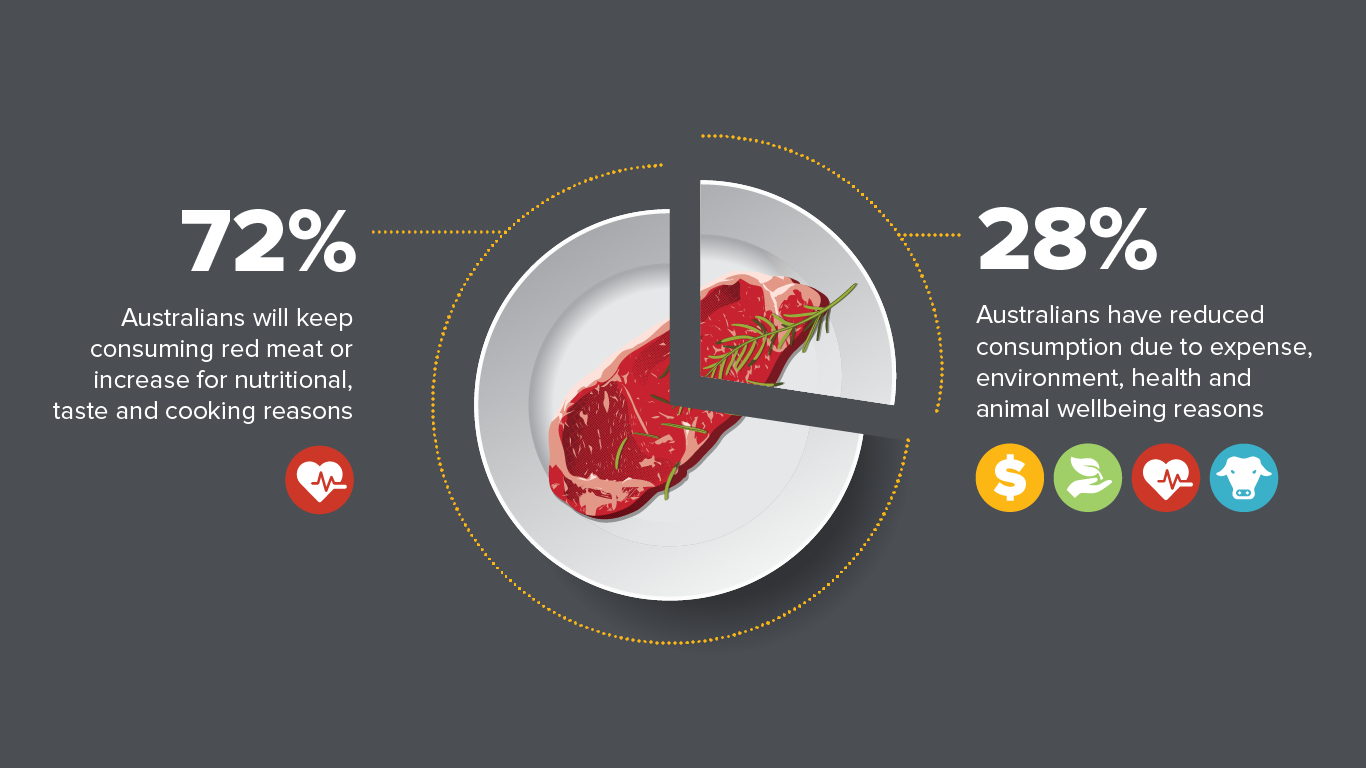 72%

Australians will keep consuming red meat or increase for nutritional, taste and cooking reasons

28%

Australians have reduced consumption due to expense, environment, health and animal wellbeing reasons

$