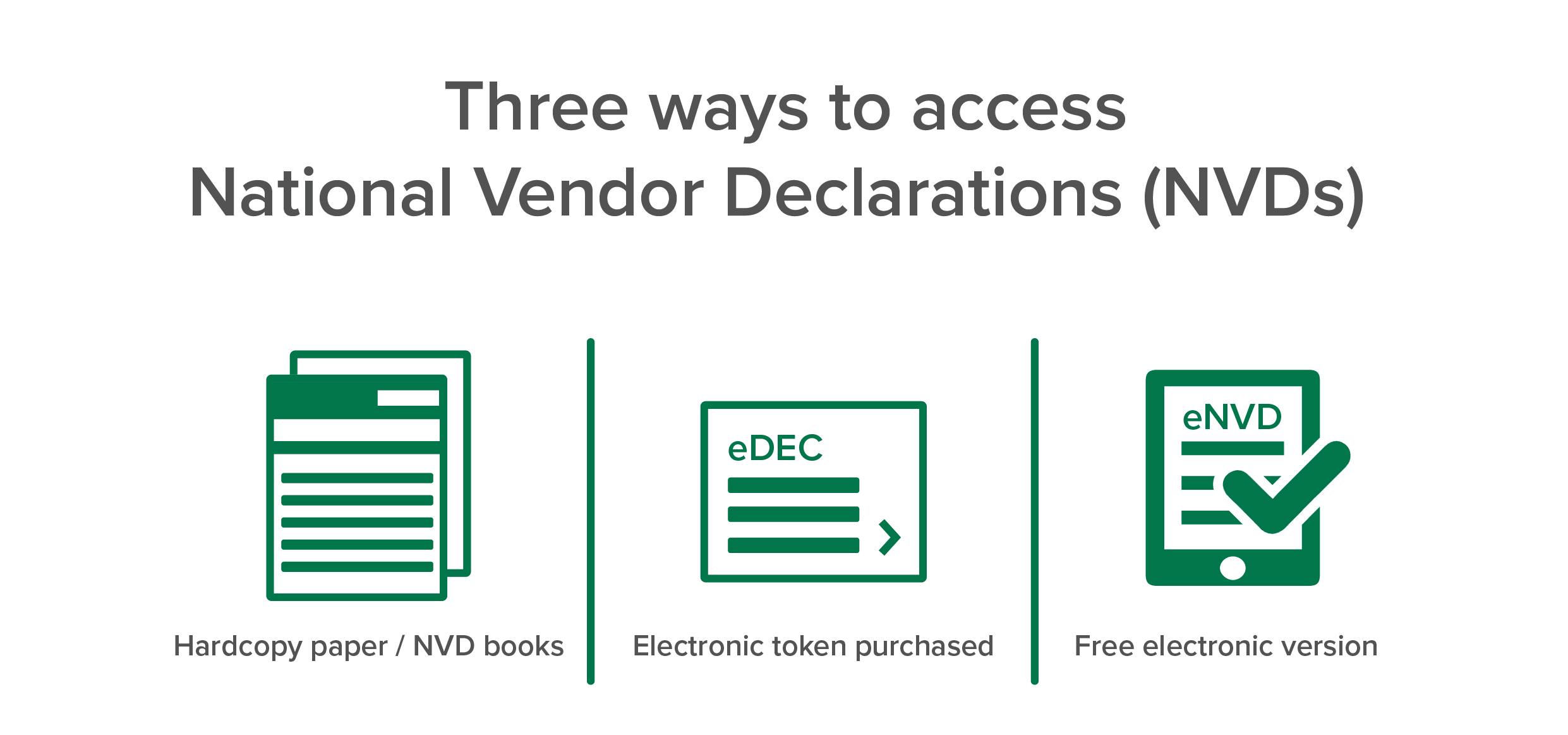 Three ways to access
National Vendor Declarations (NVDs)

Hardcopy paper / NVD books

eDEC

Electronic token purchased

eNVD

Free electronic version