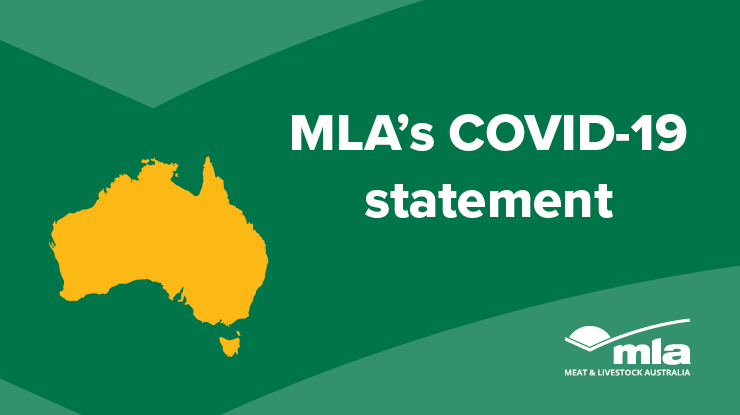 MLA's COVID-19 statement

mla
MEAT & LIVESTOCK AUSTRALIA