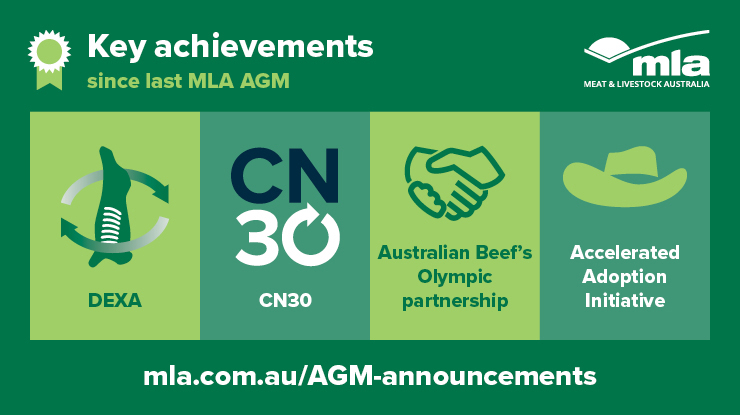 Key achievements
since last MLA AGM

mla
MEAT & LIVESTOCK AUSTRALIA

DEXA

CN
30

CN30

Australian Beef's Olympic partnership

Accelerated Adoption Initiative

mla.com.au/AGM-announcements