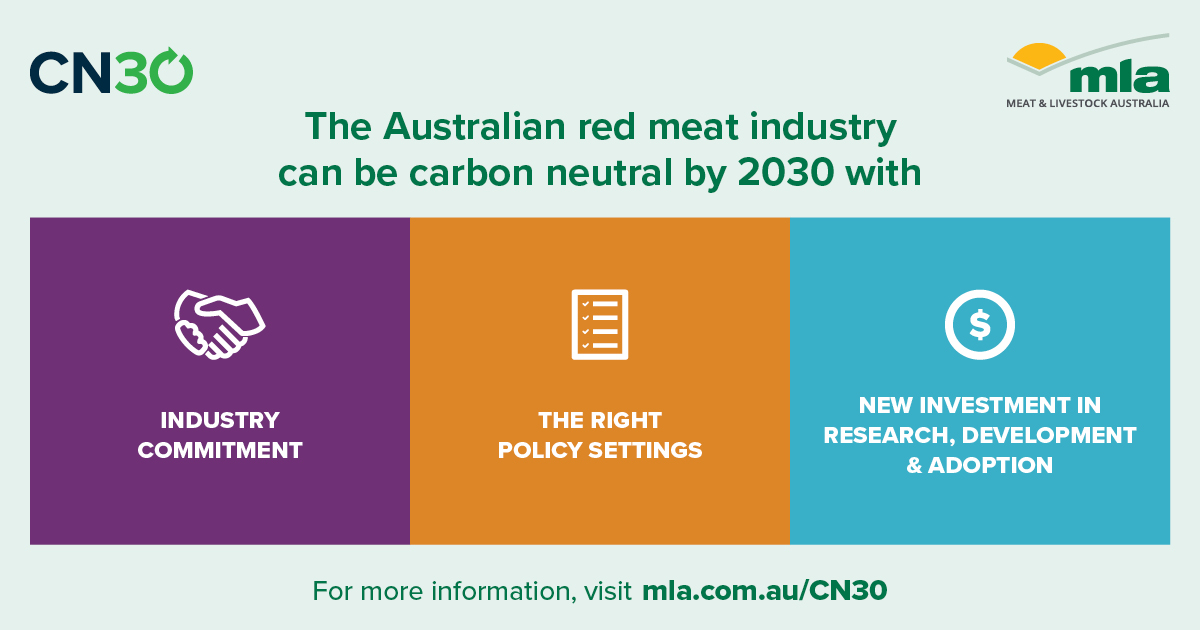 CN30

mla
MEAT & LIVESTOCK AUSTRALIA

The Australian red meat industry can be carbon neutral by 2030 with

INDUSTRY COMMITMENT

THE RIGHT POLICY SETTINGS

$

NEW INVESTMENT IN RESEARCH, DEVELOPMENT & ADOPTION

For more information, visit mla.com.au/CN30