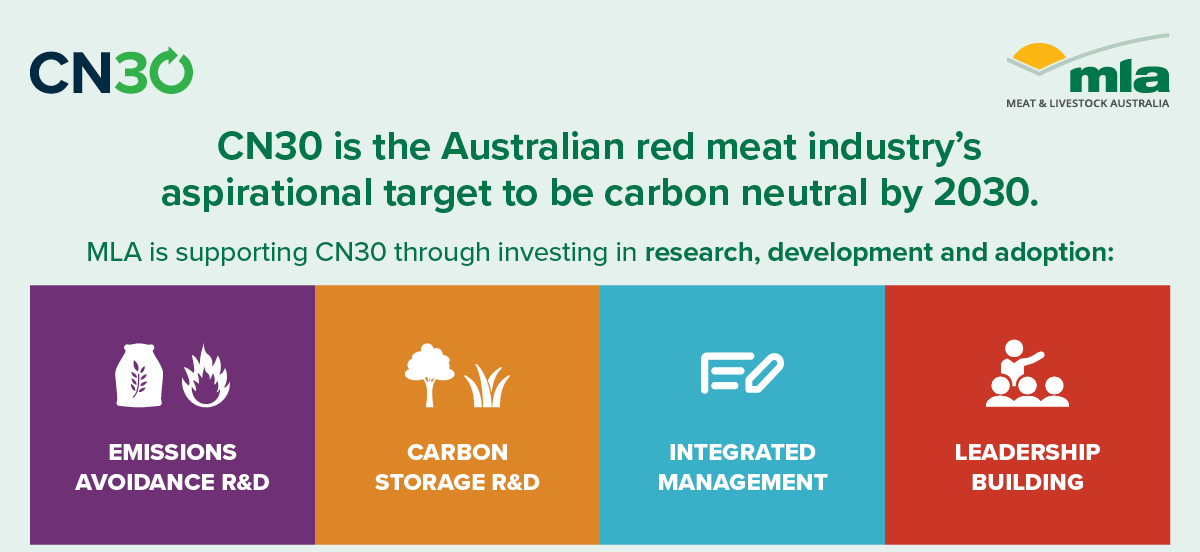 CN30

mla
MEAT & LIVESTOCK AUSTRALIA

CN30 is the Australian red meat industry's aspirational target to be carbon neutral by 2030.

MLA is supporting CN30 through investing in research, development and adoption:

EMISSIONS AVOIDANCE R&D

CARBON STORAGE R&D

INTEGRATED MANAGEMENT

LEADERSHIP BUILDING